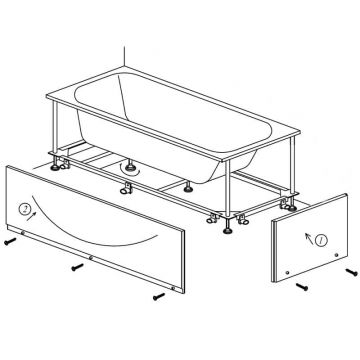 2

1