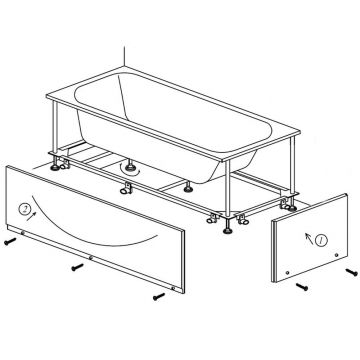 2

1